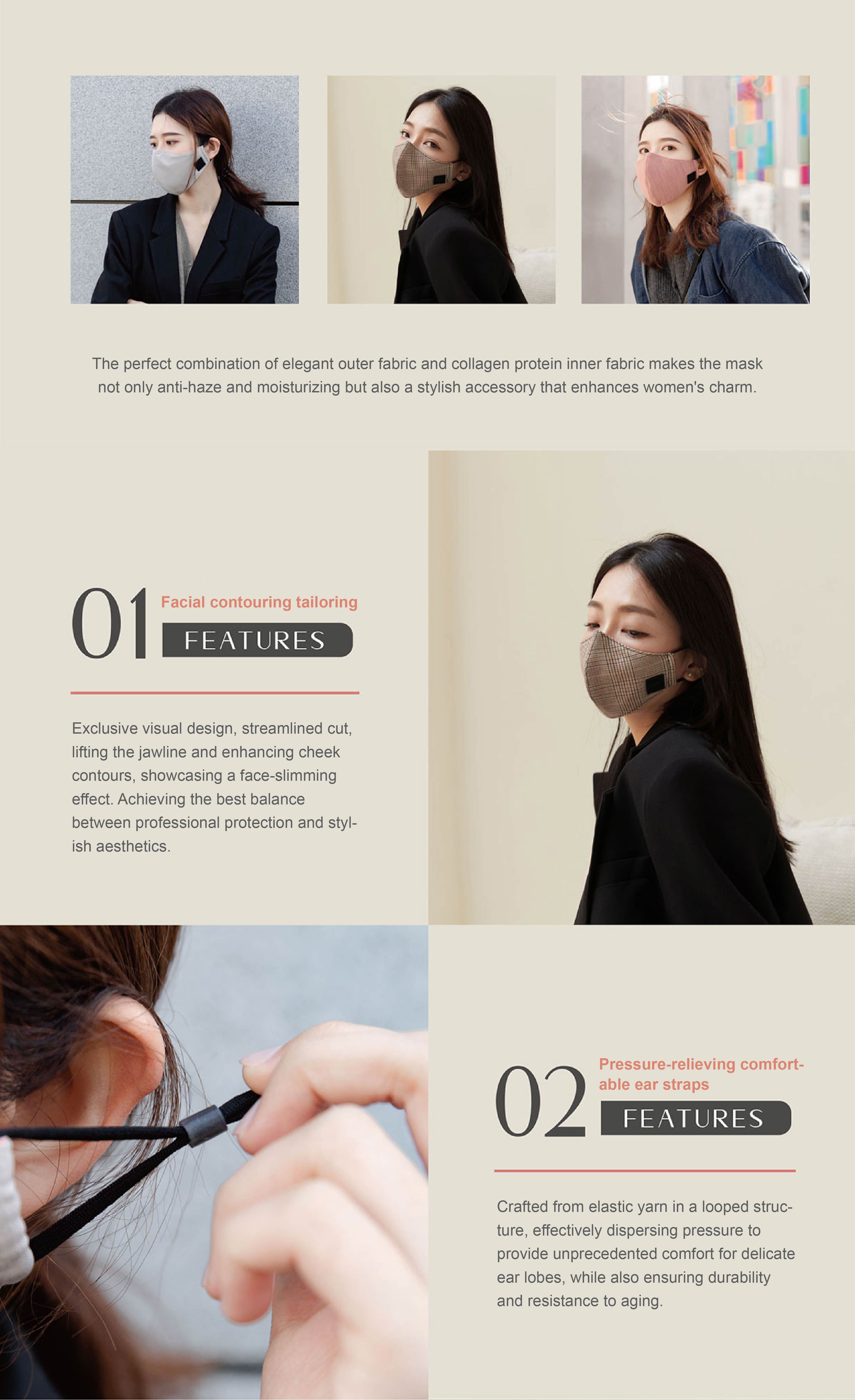 The perfect combination of elegant outer fabric and collagen protein inner fabric makes the mask not only anti-haze and moisturizing but also a stylish accessory that enhances women's charm.

01 Facial contouring tailoring
FEATURES

Exclusive visual design, streamlined cut, lifting the jawline and enhancing cheek contours, showcasing a face-slimming effect. Achieving the best balance between professional protection and stylish aesthetics.

02 Pressure-relieving comfortable ear straps
FEATURES

Crafted from elastic yarn in a looped structure, effectively dispersing pressure to provide unprecedented comfort for delicate ear lobes, while also ensuring durability and resistance to aging.