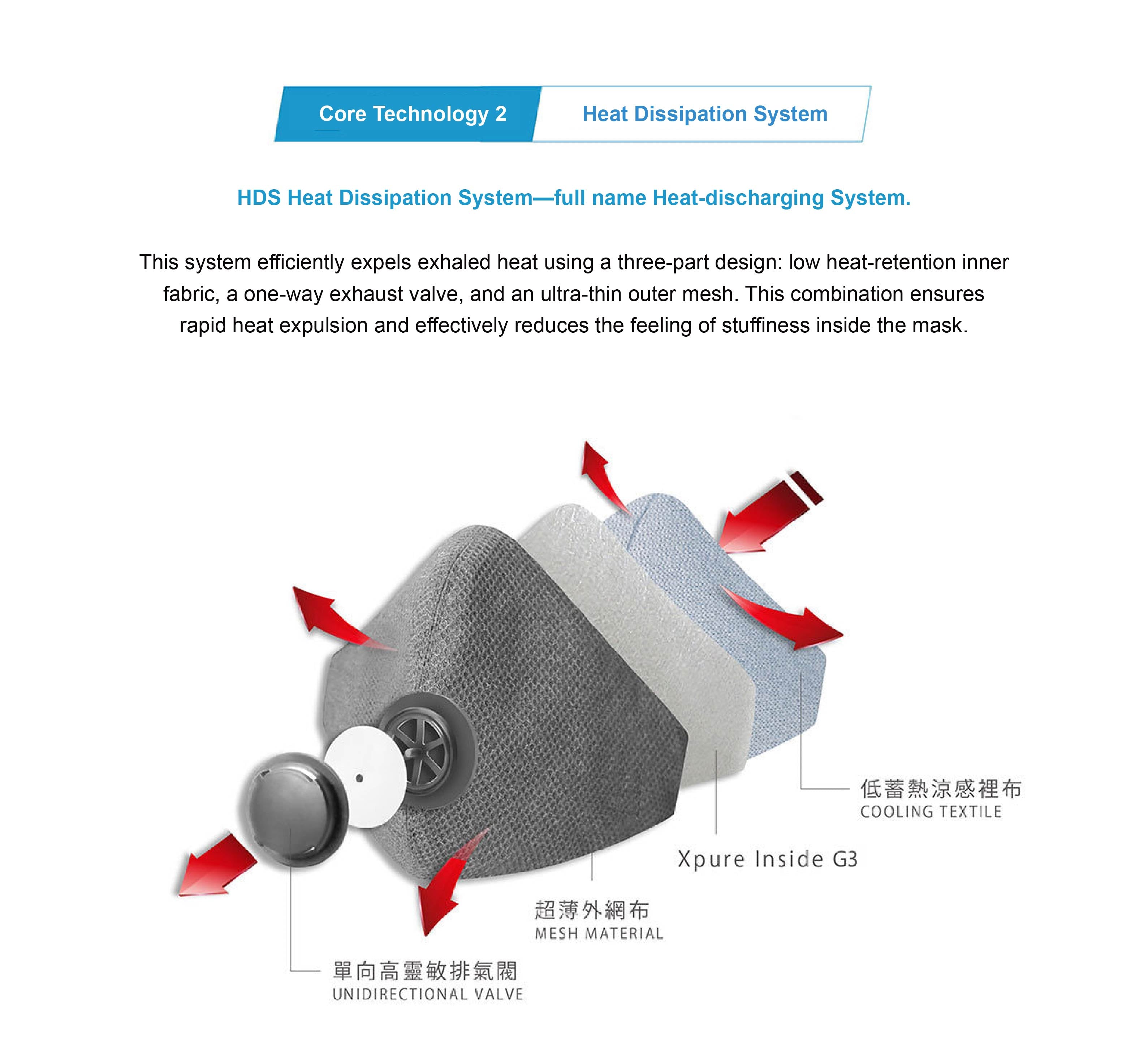 Core Technology 2 Heat Dissipation System

HDS Heat Dissipation System—full name Heat-discharging System.

This system efficiently expels exhaled heat using a three-part design: low heat-retention inner fabric, a one-way exhaust valve, and an ultra-thin outer mesh. This combination ensures rapid heat expulsion and effectively reduces the feeling of stuffiness inside the mask.

低蓄熱涼感裡布
COOLING TEXTILE

Xpure Inside G3

超薄外網布
MESH MATERIAL

單向高靈敏排氣閥
UNIDIRECTIONAL VALVE