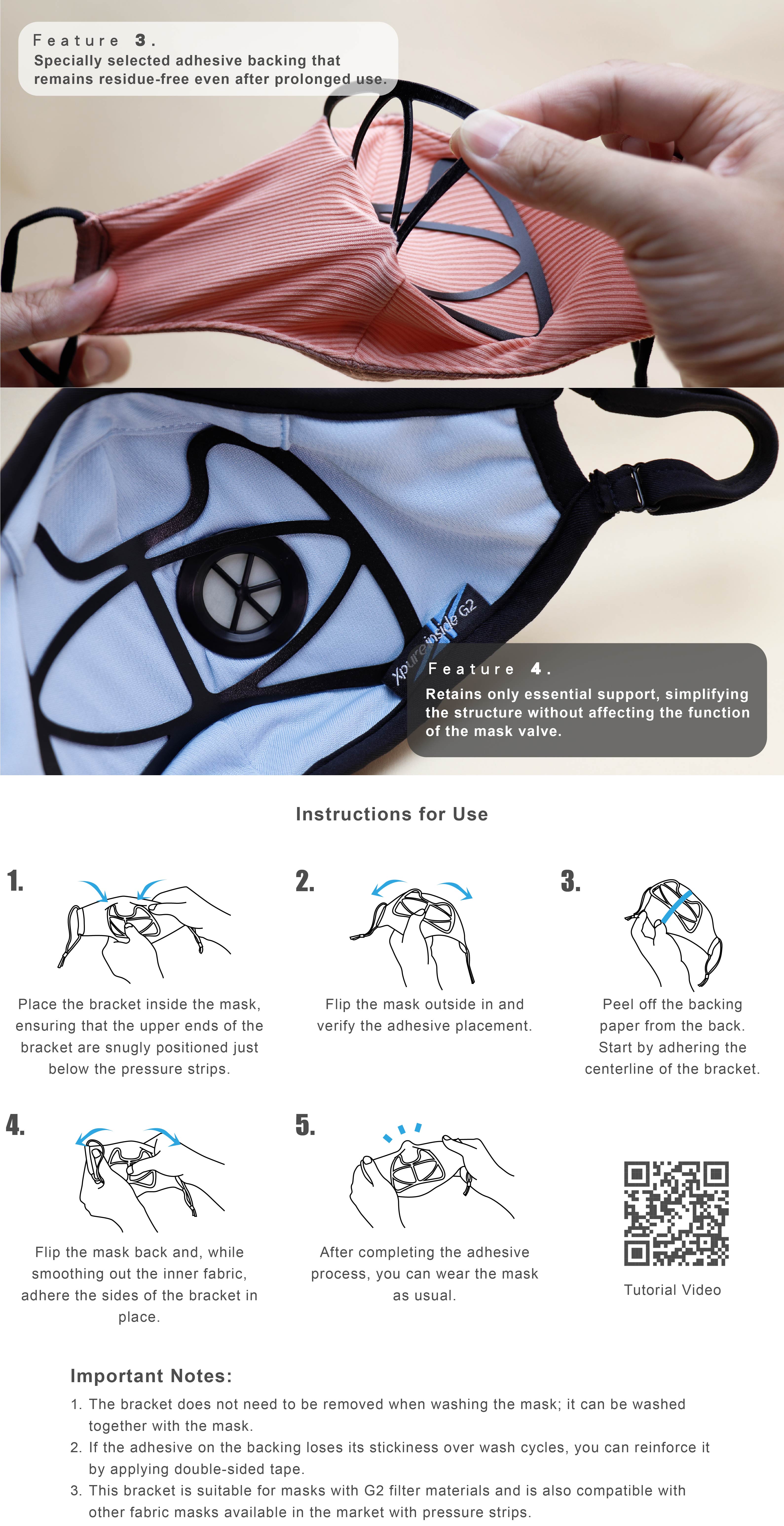 Feature 3.
Specially selected adhesive backing that remains residue-free even after prolonged use.

Xpure inside G2

Feature 4.
Retains only essential support, simplifying the structure without affecting the function of the mask valve.

Instructions for Use

1.
Place the bracket inside the mask, ensuring that the upper ends of the bracket are snugly positioned just below the pressure strips.

2.
Flip the mask outside in and verify the adhesive placement.

3.
Peel off the backing paper from the back. Start by adhering the centerline of the bracket.

4.
Flip the mask back and, while smoothing out the inner fabric, adhere the sides of the bracket in place.

5.
After completing the adhesive process, you can wear the mask as usual.

Tutorial Video

Important Notes:
1. The bracket does not need to be removed when washing the mask; it can be washed together with the mask.
2. If the adhesive on the backing loses its stickiness over wash cycles, you can reinforce it by applying double-sided tape.
3. This bracket is suitable for masks with G2 filter materials and is also compatible with other fabric masks available in the market with pressure strips.