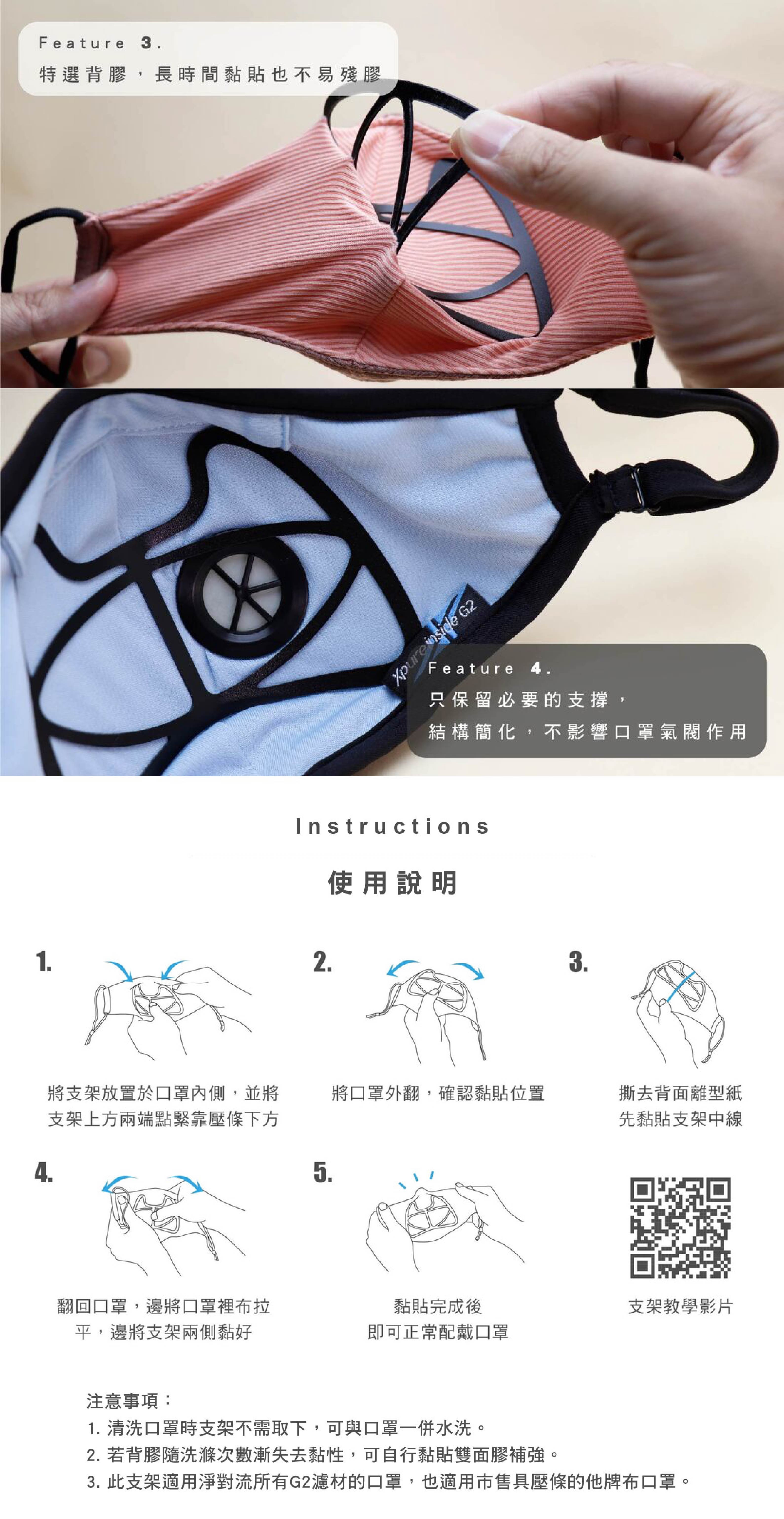 Feature 3.
特選背膠，長時間黏貼也不易殘膠

Xpure inside G2

Feature 4.
只保留必要的支撐，
結構簡化，不影響口罩氣閥作用

Instructions

使用說明

1.
將支架放置於口罩內側，並將支架上方兩端點緊靠壓條下方

2.
將口罩外翻，確認黏貼位置

3.
撕去背面離型紙
先黏貼支架中線

4.
翻回口罩，邊將口罩裡布拉平，邊將支架兩側黏好

5.
黏貼完成後
即可正常配戴口罩

支架教學影片

注意事項：
1. 清洗口罩時支架不需取下，可與口罩一併水洗。
2. 若背膠隨洗滌次數漸失去黏性，可自行黏貼雙面膠補強。
3. 此支架適用淨對流所有G2濾材的口罩，也適用市售具壓條的他牌布口罩。